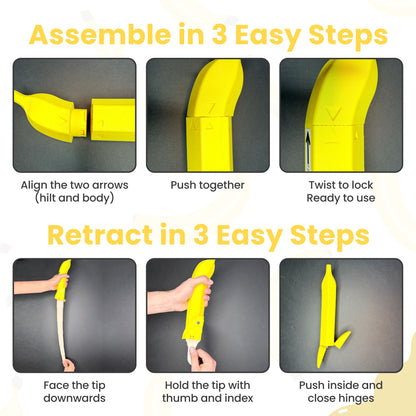 Assemble in 3 Easy Steps

Align the two arrows (hilt and body)

Push together

Twist to lock
Ready to use

Retract in 3 Easy Steps

Face the tip downwards

Hold the tip with thumb and index

Push inside and close hinges