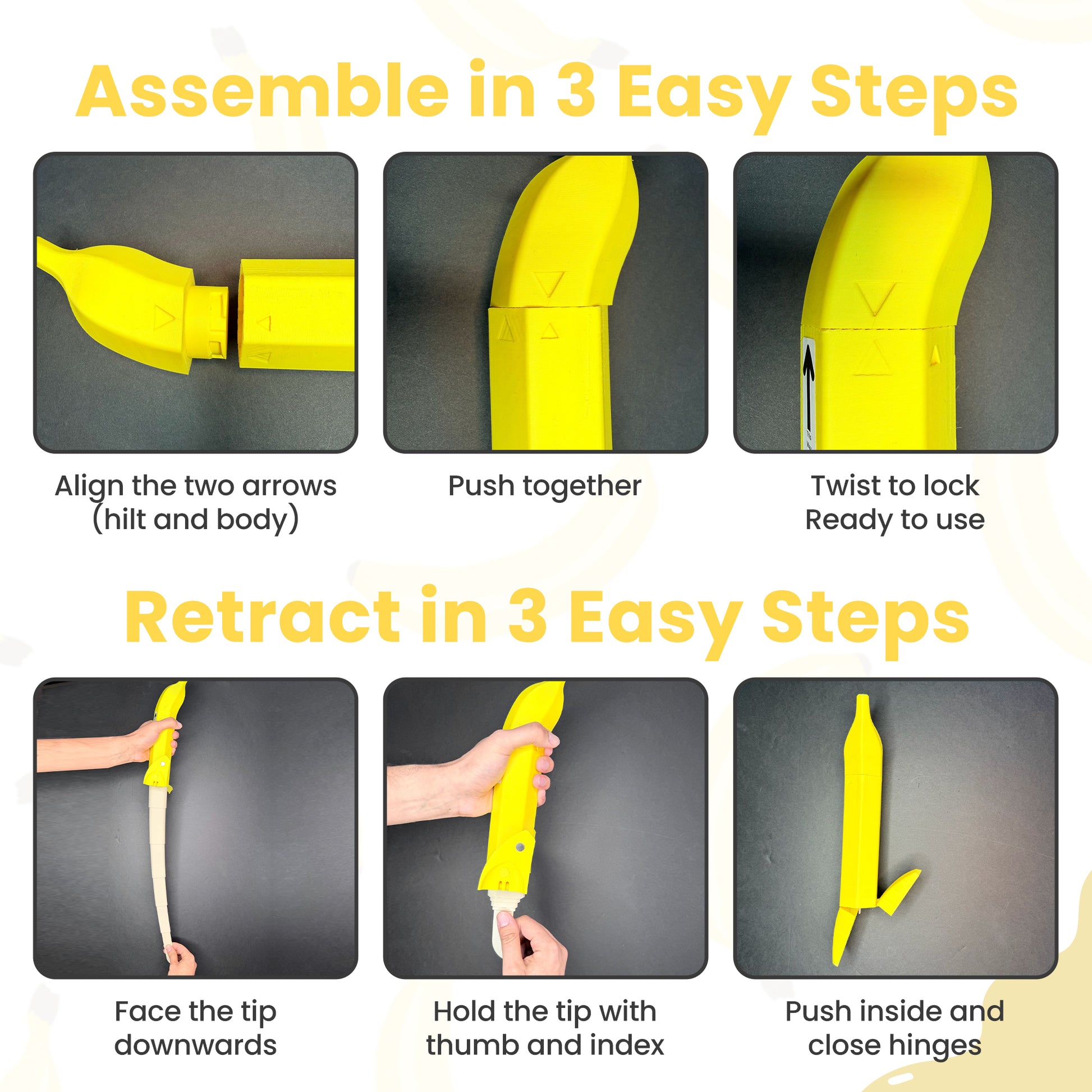 Assemble in 3 Easy Steps

Align the two arrows
(hilt and body)

Push together

Twist to lock
Ready to use

Retract in 3 Easy Steps

Face the tip
downwards

Hold the tip with
thumb and index

Push inside and
close hinges