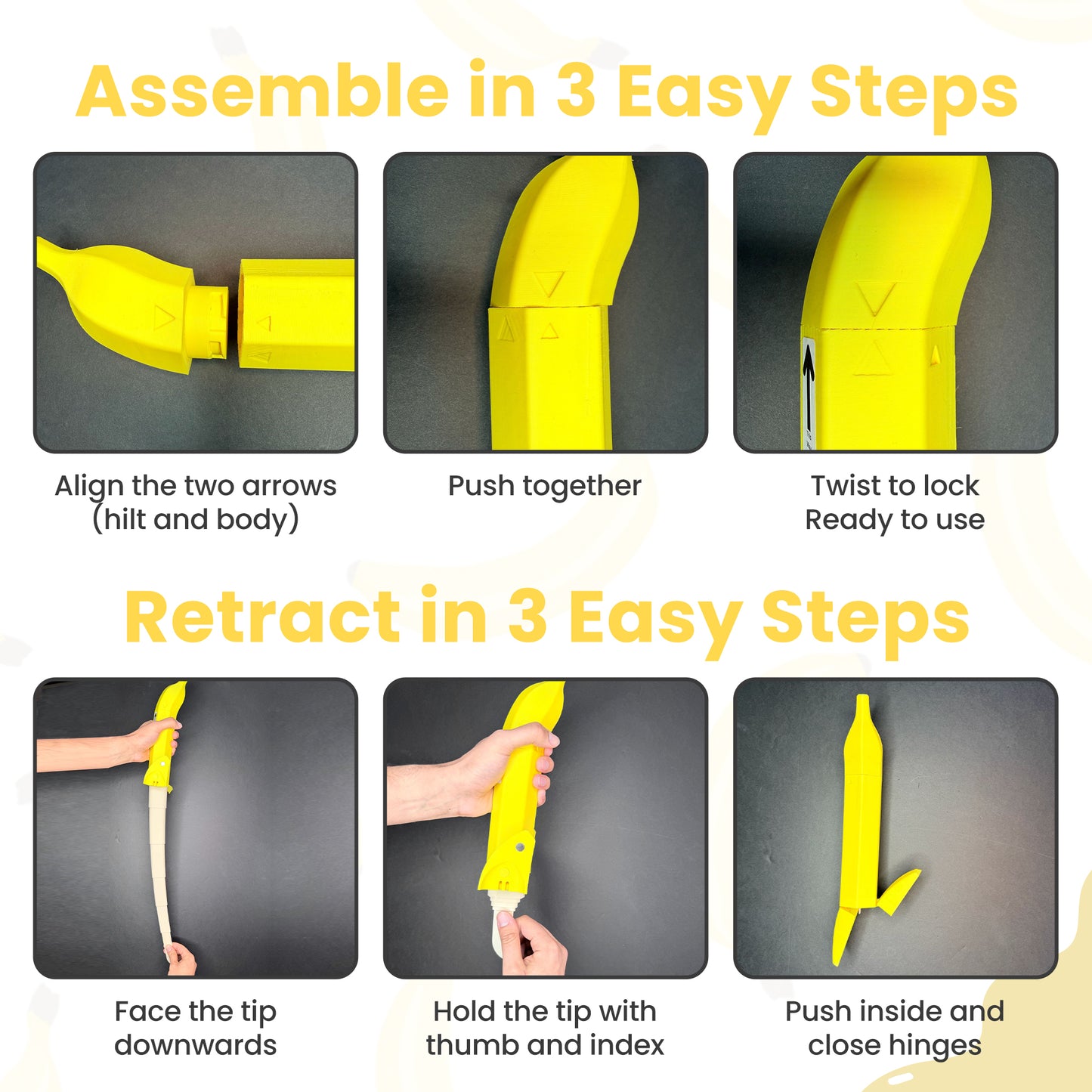 Assemble in 3 Easy Steps

Align the two arrows (hilt and body)

Push together

Twist to lock
Ready to use

Retract in 3 Easy Steps

Face the tip downwards

Hold the tip with thumb and index

Push inside and close hinges